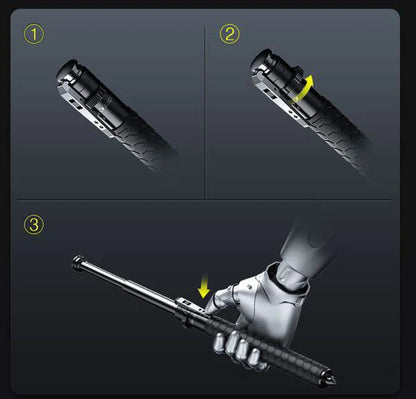 ①

②

③