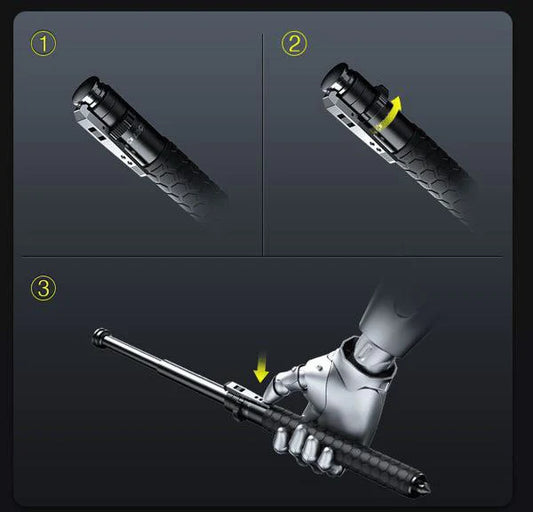 ①

②

③